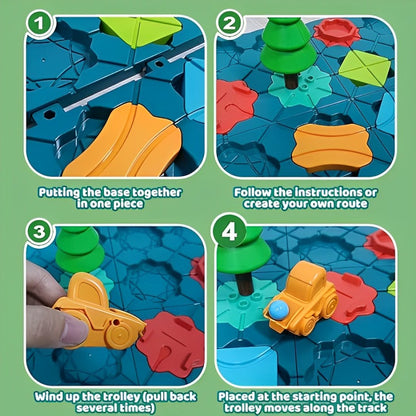 1

Putting the base together in one piece

2

Follow the instructions or create your own route

3

Wind up the trolley (pull back several times)

4

Placed at the starting point, the trolley moves along the track