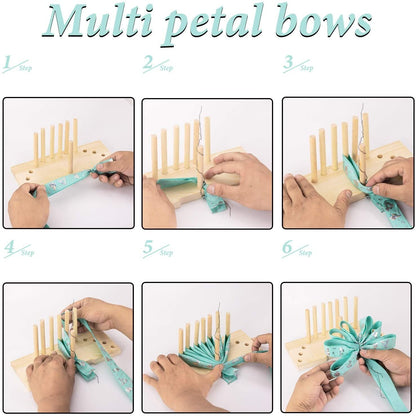 Multi petal bows

1 Step

2 Step

3 Step

4 Step

5 Step

6 Step